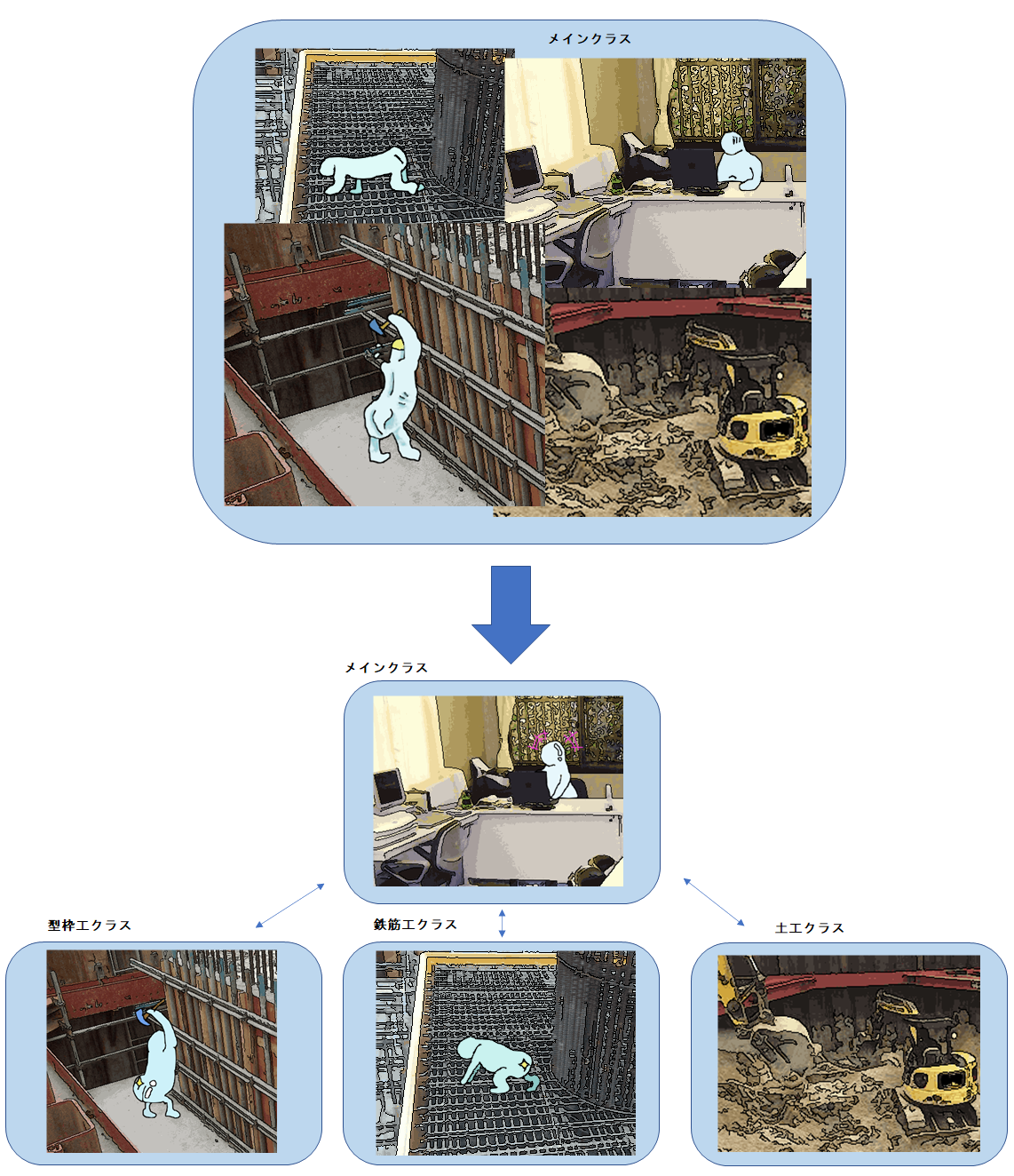 メインクラス

メインクラス

型枠工クラス

鉄筋工クラス

土工クラス